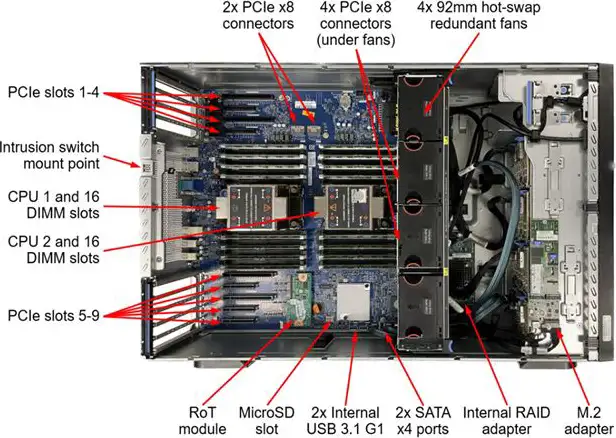 2x PCIe x8 connectors

4x PCIe x8 connectors (under fans)

4x 92mm hot-swap redundant fans

PCIe slots 1-4

Intrusion switch mount point

CPU 1 and 16 DIMM slots

CPU 2 and 16 DIMM slots

PCIe slots 5-9

RoT module

MicroSD slot

2x Internal USB 3.1 G1

2x SATA x4 ports

Internal RAID adapter

M.2 adapter