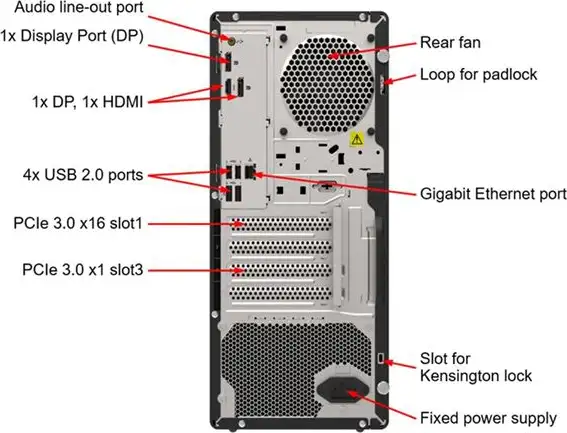 Audio line-out port
1x Display Port (DP)
1x DP, 1x HDMI
4x USB 2.0 ports
PCIe 3.0 x16 slot1
PCIe 3.0 x1 slot3
Rear fan
Loop for padlock
Gigabit Ethernet port
Slot for Kensington lock
Fixed power supply