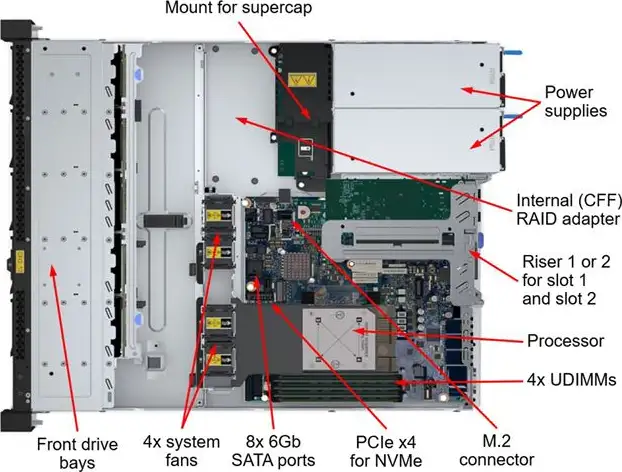 Mount for supercap

Power supplies

Internal (CFF) RAID adapter

Riser 1 or 2 for slot 1 and slot 2

Processor

4x UDIMMs

Front drive bays

4x system fans

8x 6Gb SATA ports

PCIe x4 for NVMe

M.2 connector