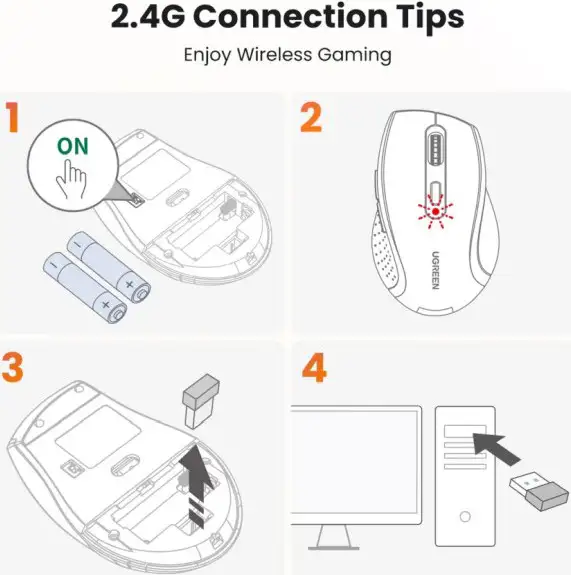 2.4G Connection Tips

Enjoy Wireless Gaming

1

ON

2

UGREEN

3

4